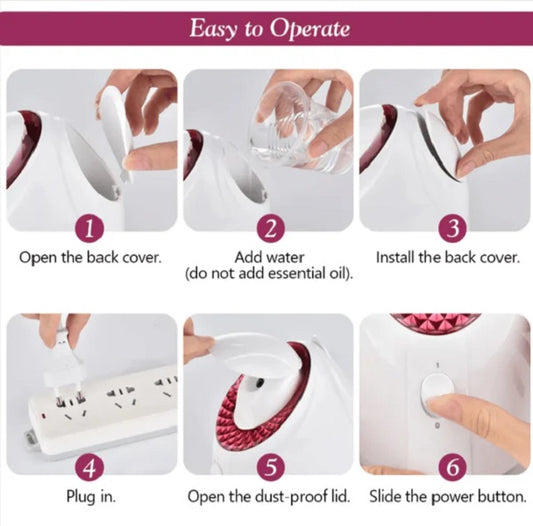 Easy to Operate

1
Open the back cover.

2
Add water
(do not add essential oil).

3
Install the back cover.

4
Plug in.

5
Open the dust-proof lid.

1
0
6
Slide the power button.