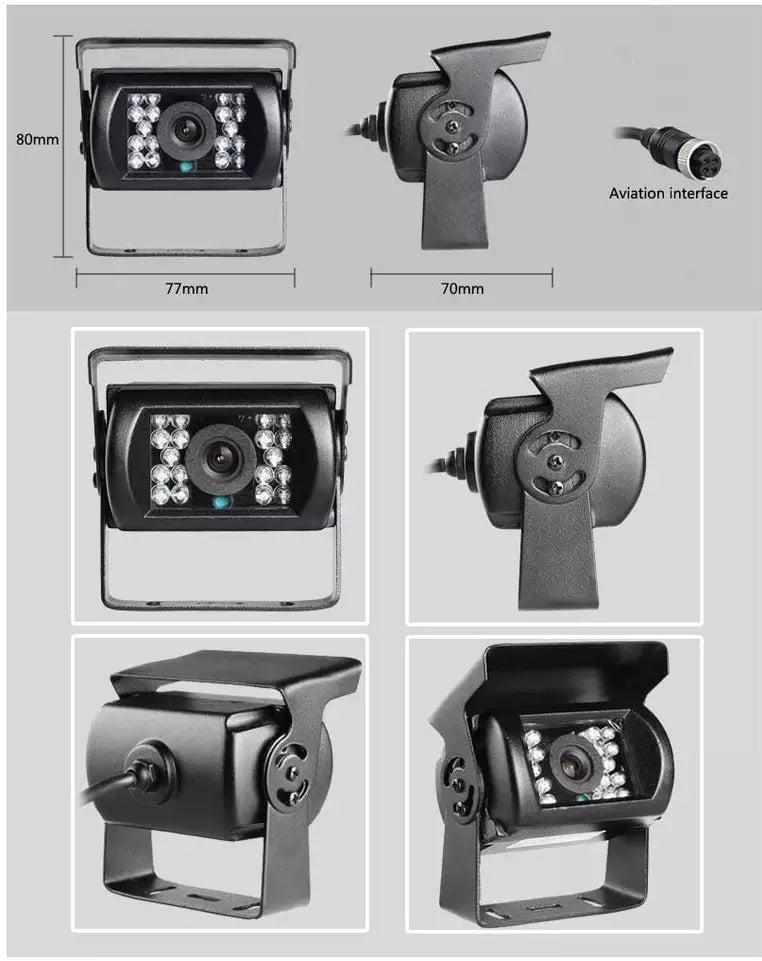 80mm

77mm

70mm

Aviation interface