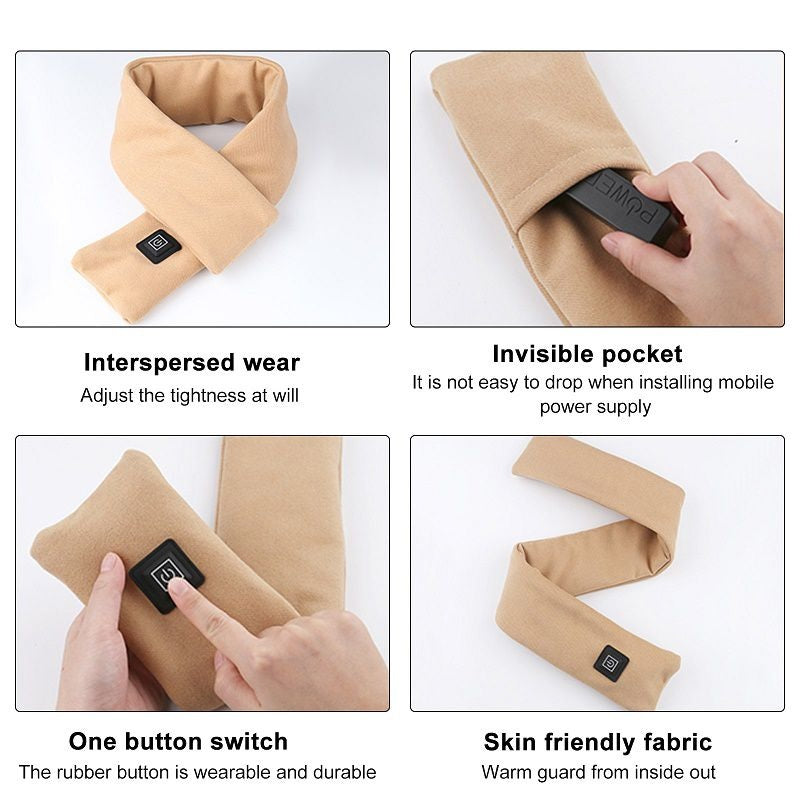 POWER

Interspersed wear
Adjust the tightness at will

Invisible pocket
It is not easy to drop when installing mobile power supply

One button switch
The rubber button is wearable and durable

Skin friendly fabric
Warm guard from inside out